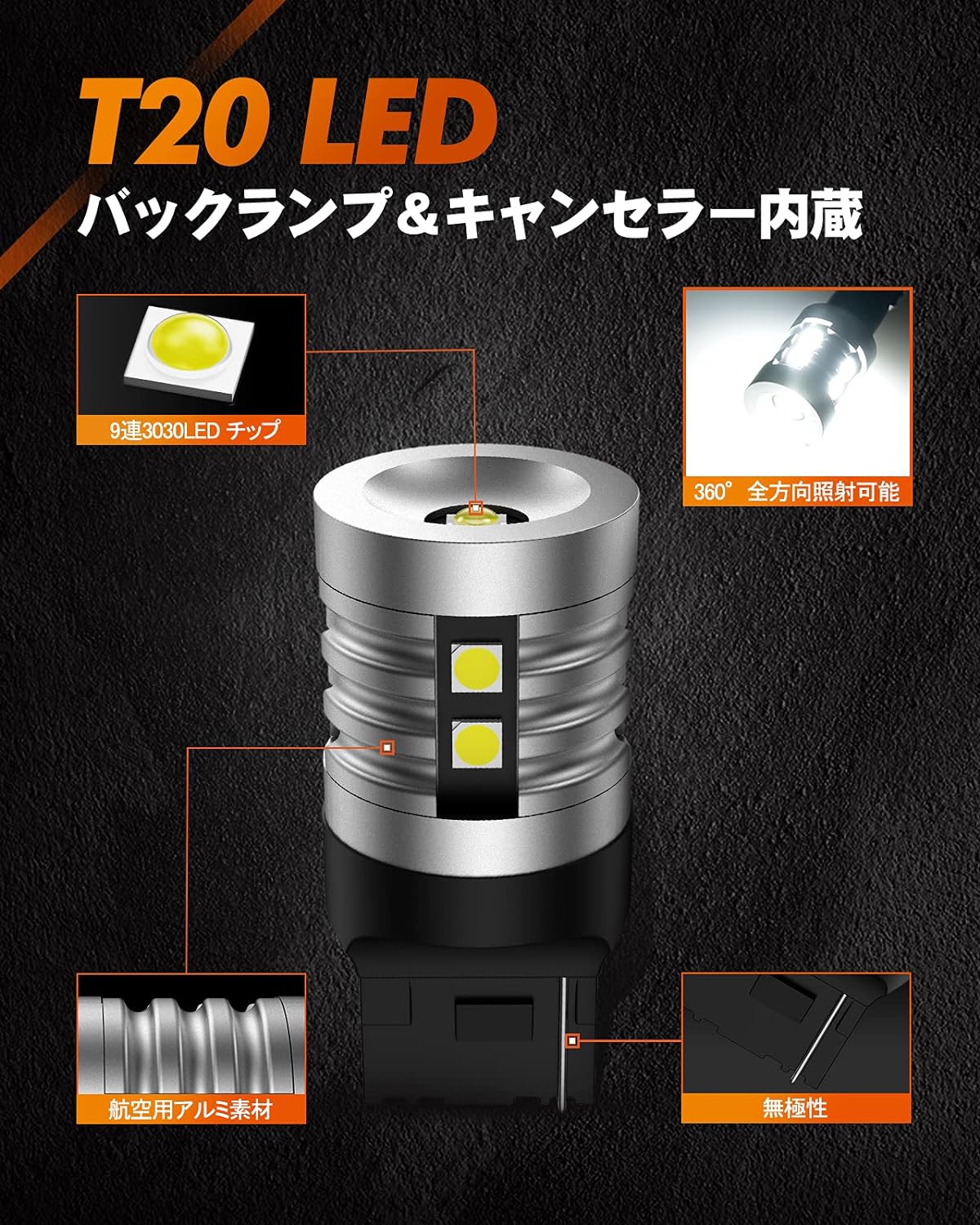 T20 LED
バックランプ＆キャンセラー内蔵

9連3030LED チップ

360° 全方向照射可能

航空用アルミ素材

無極性