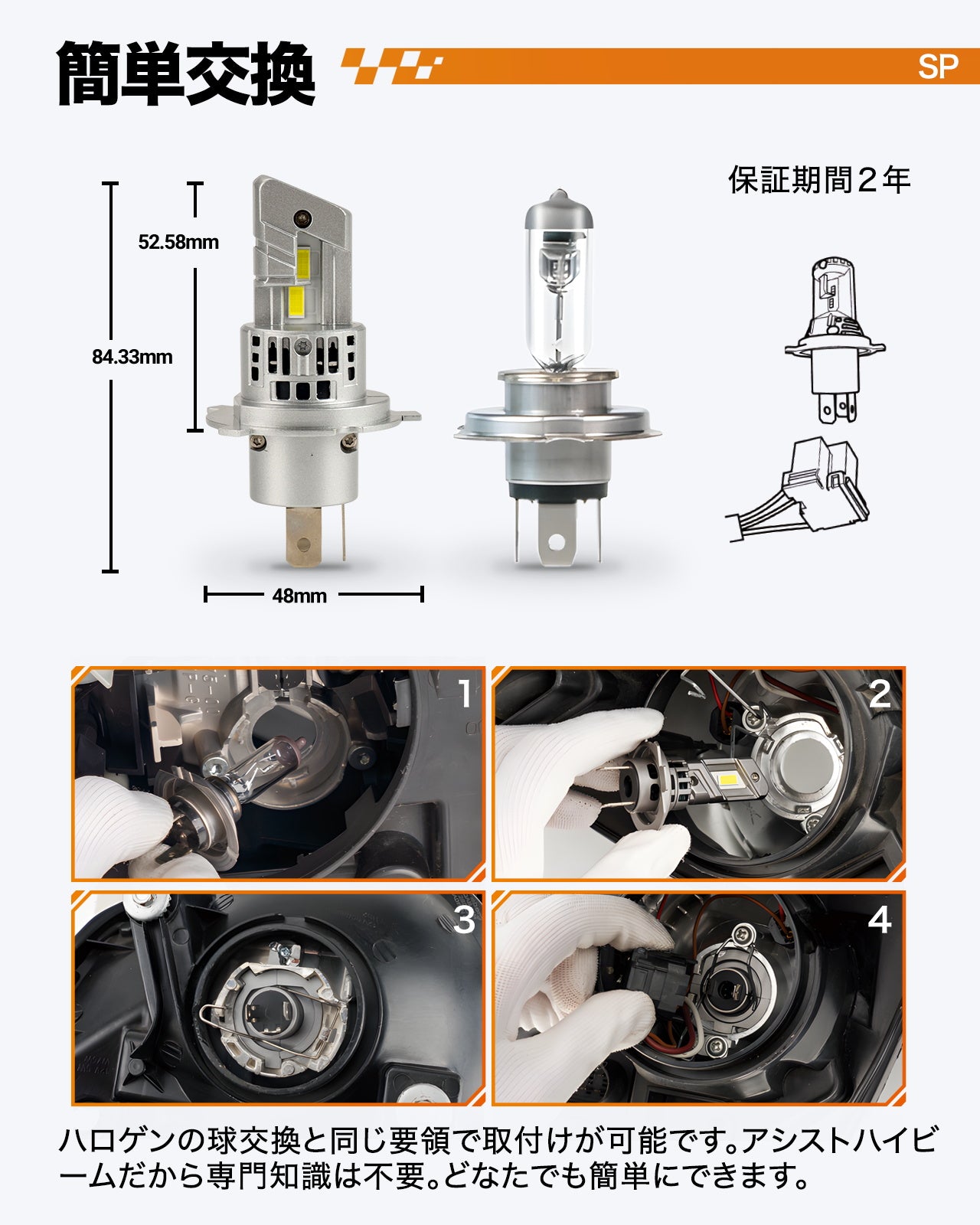 簡単交換

SP

保証期間２年

52.58mm

84.33mm

48mm

1

2

3

4

ハロゲンの球交換と同じ要領で取付けが可能です。アシストハイビームだから専門知識は不要。どなたでも簡単にできます。