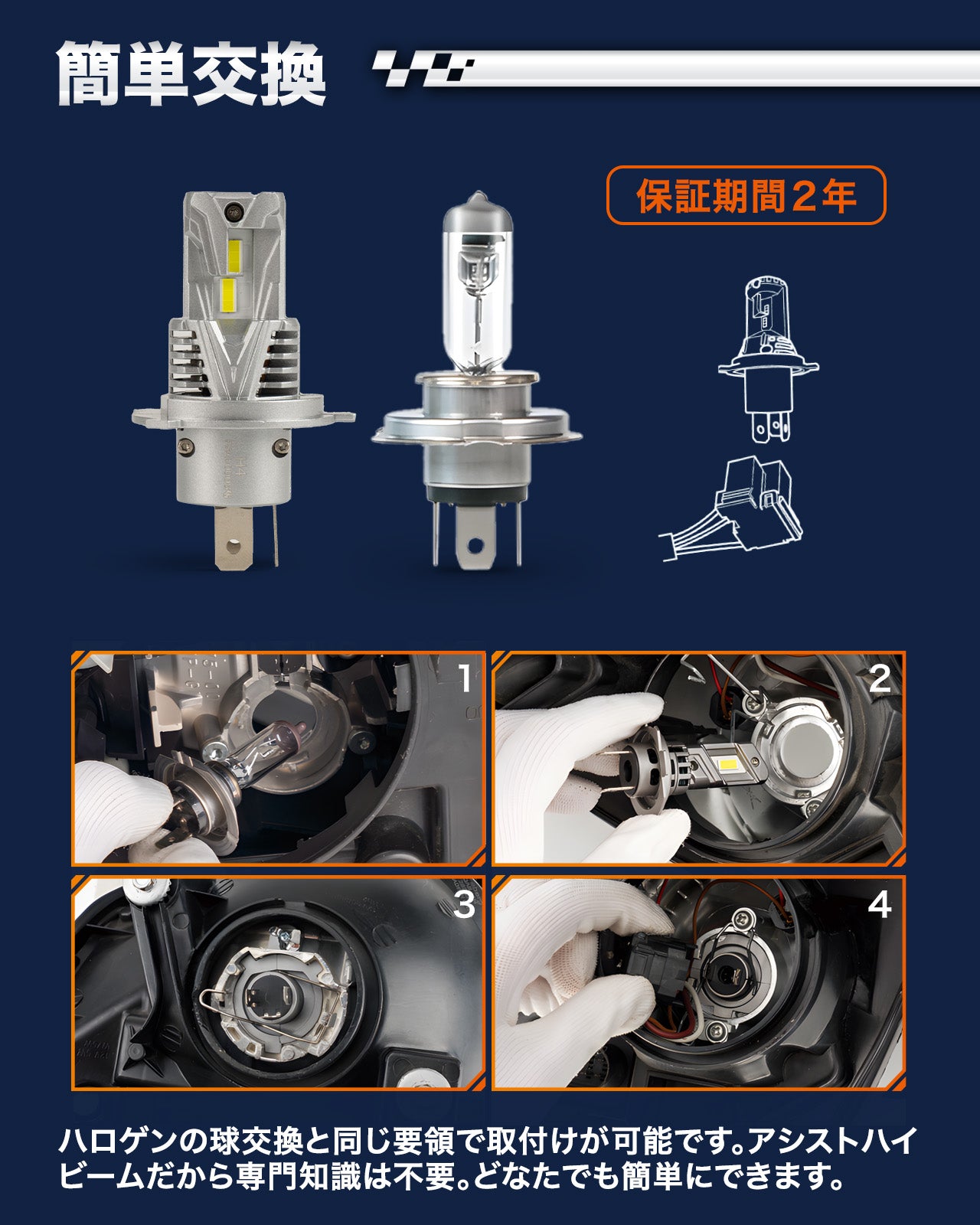 簡単交換

保証期間２年

H4

1

2

3

4

ハロゲンの球交換と同じ要領で取付けが可能です。アシストハイビームだから専門知識は不要。どなたでも簡単にできます。