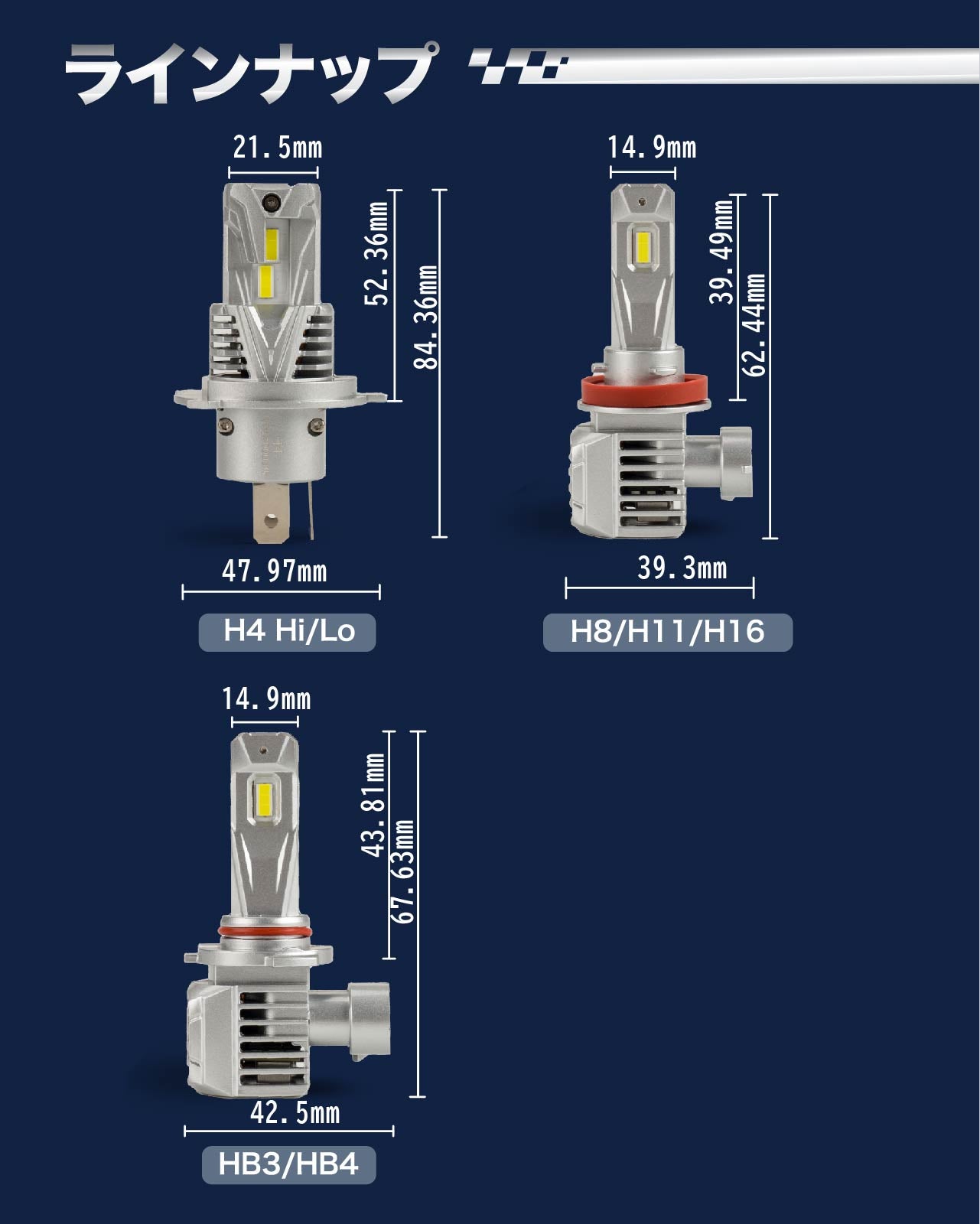 ラインナップ

21.5mm

52.36mm

84.36mm

47.97mm

H4 Hi/Lo

14.9mm

39.49mm

62.44mm

39.3mm

H8/H11/H16

14.9mm

43.81mm

67.63mm

42.5mm

HB3/HB4